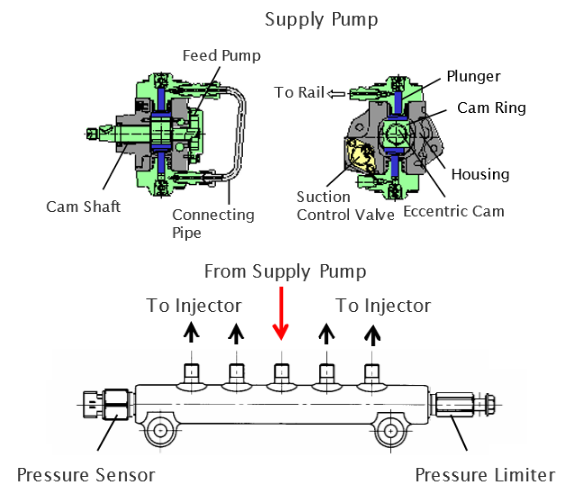 Supply Pump

Feed Pump

Cam Shaft

Connecting Pipe

To Rail

Plunger

Cam Ring

Housing

Suction Control Valve

Eccentric Cam

From Supply Pump

To Injector

To Injector

Pressure Sensor

Pressure Limiter