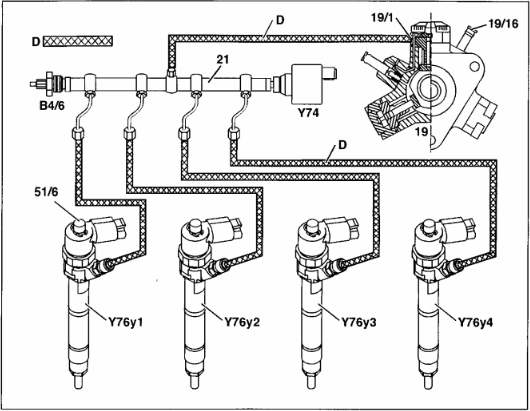 D
D
19/1
19/16
21
B4/6
Y74
19
D
51/6
Y76y1
Y76y2
Y76y3
Y76y4